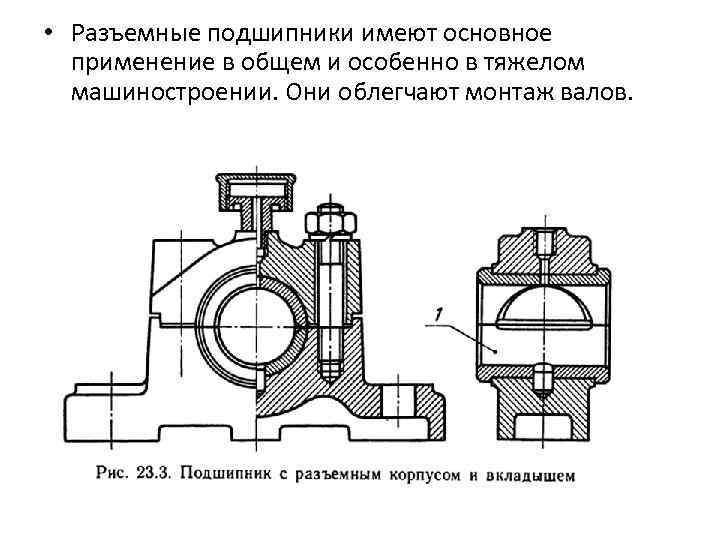 • Разъемные подшипники имеют основное применение в общем и особенно в тяжелом машиностроении. Они облегчают монтаж валов.

1

Рис. 23.3. Подшипник с разъемным корпусом и вкладышем