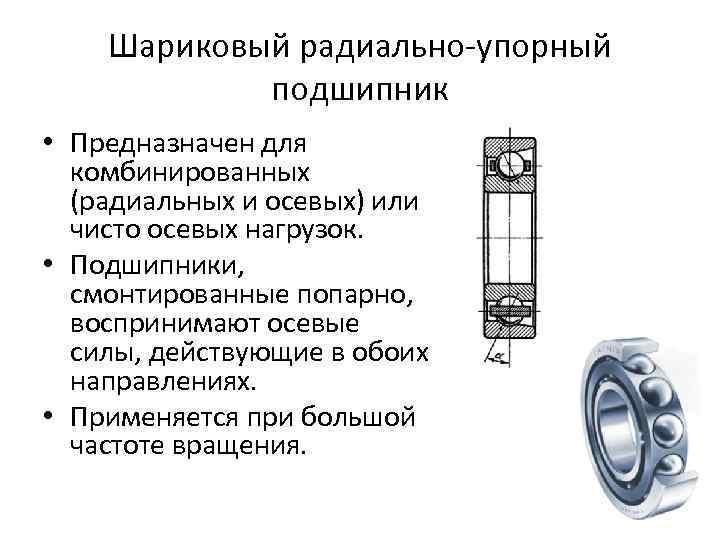 Шариковый радиально-упорный подшипник

• Предназначен для комбинированных (радиальных и осевых) или чисто осевых нагрузок.
• Подшипники, смонтированные попарно, воспринимают осевые силы, действующие в обоих направлениях.
• Применяется при большой частоте вращения.

$\alpha$