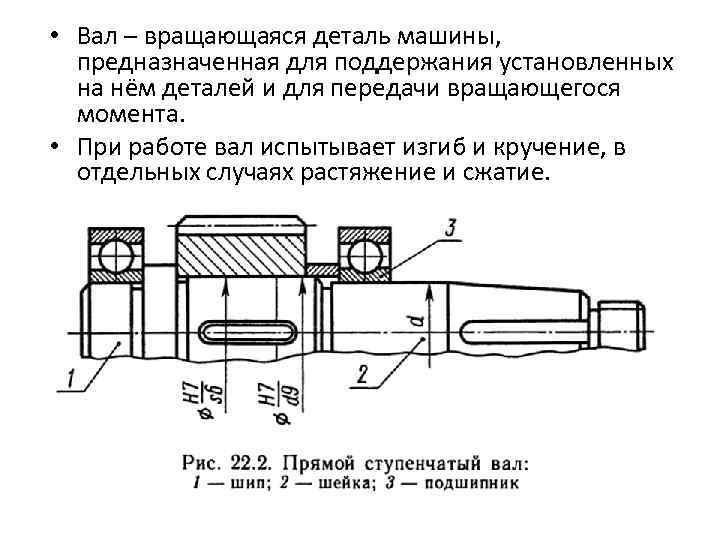 • Вал – вращающаяся деталь машины, предназначенная для поддержания установленных на нём деталей и для передачи вращающегося момента.

• При работе вал испытывает изгиб и кручение, в отдельных случаях растяжение и сжатие.

3

d

1

2

$\phi \frac{H7}{s6}$

$\phi \frac{H7}{d9}$

Рис. 22.2. Прямой ступенчатый вал:
1 — шип; 2 — шейка; 3 — подшипник