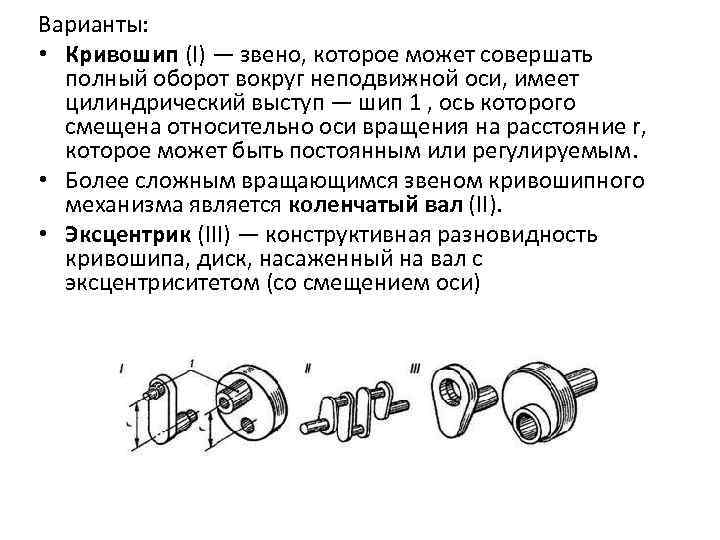 Варианты:

• Кривошип (I) — звено, которое может совершать полный оборот вокруг неподвижной оси, имеет цилиндрический выступ — шип 1 , ось которого смещена относительно оси вращения на расстояние r, которое может быть постоянным или регулируемым.

• Более сложным вращающимся звеном кривошипного механизма является коленчатый вал (II).

• Эксцентрик (III) — конструктивная разновидность кривошипа, диск, насаженный на вал с эксцентриситетом (со смещением оси)

I 1 II III