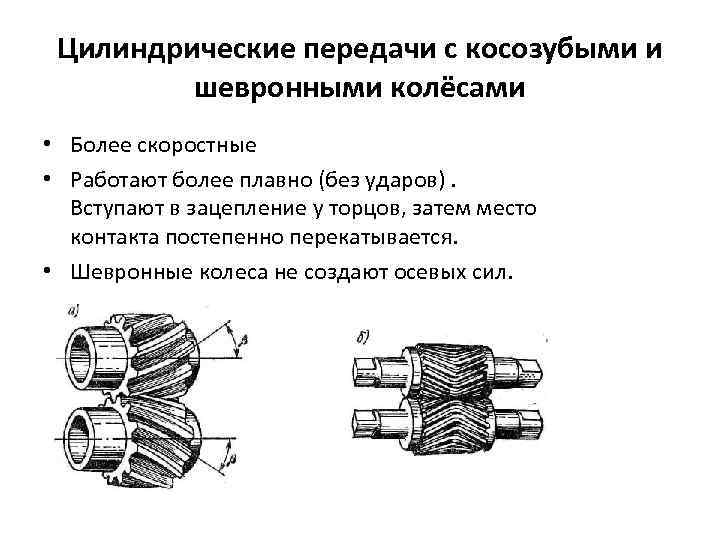 Цилиндрические передачи с косозубыми и шевронными колёсами

• Более скоростные
• Работают более плавно (без ударов) . Вступают в зацепление у торцов, затем место контакта постепенно перекатывается.
• Шевронные колеса не создают осевых сил.

а)
$\beta$
$\beta$

б)