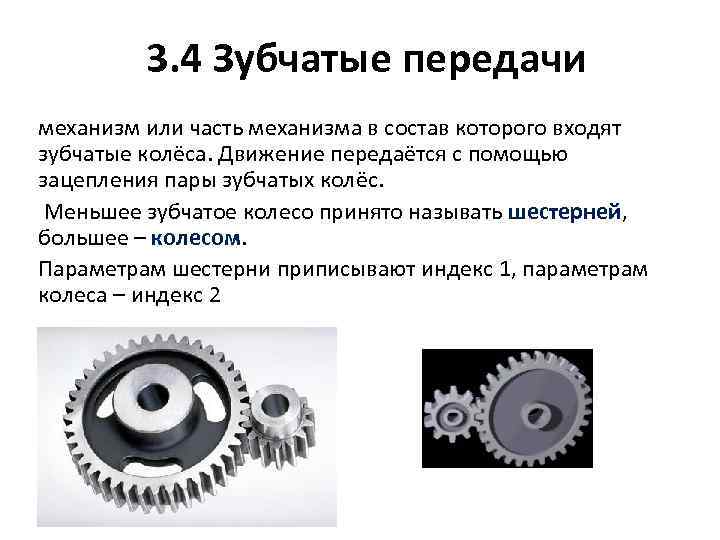 3.4 Зубчатые передачи

механизм или часть механизма в состав которого входят зубчатые колёса. Движение передаётся с помощью зацепления пары зубчатых колёс.

Меньшее зубчатое колесо принято называть шестерней, большее – колесом.

Параметрам шестерни приписывают индекс 1, параметрам колеса – индекс 2