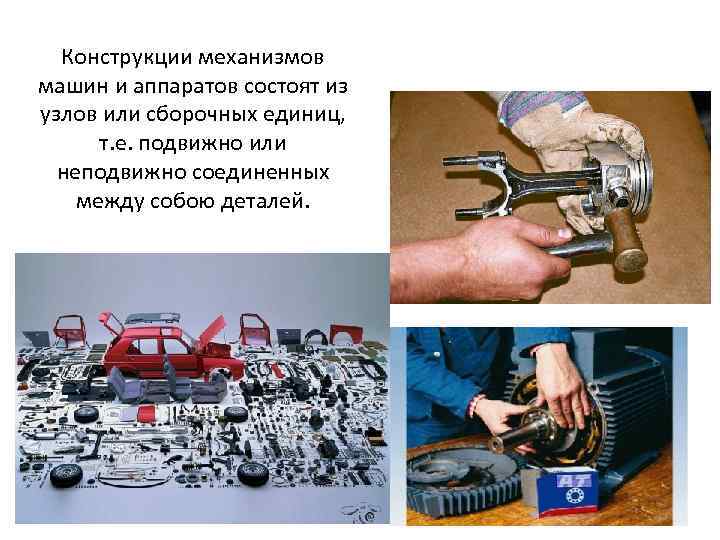 Конструкции механизмов машин и аппаратов состоят из узлов или сборочных единиц, т.е. подвижно или неподвижно соединенных между собою деталей.