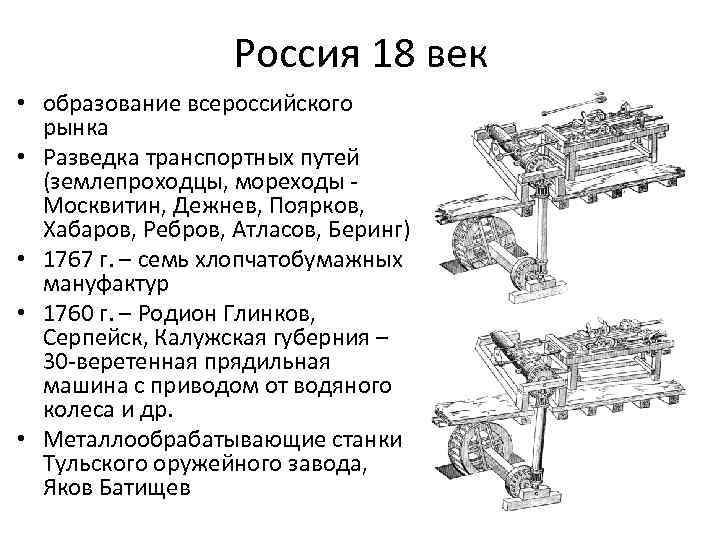 Россия 18 век

• образование всероссийского рынка
• Разведка транспортных путей (землепроходцы, мореходы - Москвитин, Дежнев, Поярков, Хабаров, Ребров, Атласов, Беринг)
• 1767 г. – семь хлопчатобумажных мануфактур
• 1760 г. – Родион Глинков, Серпейск, Калужская губерния – 30-веретенная прядильная машина с приводом от водяного колеса и др.
• Металлообрабатывающие станки Тульского оружейного завода, Яков Батищев