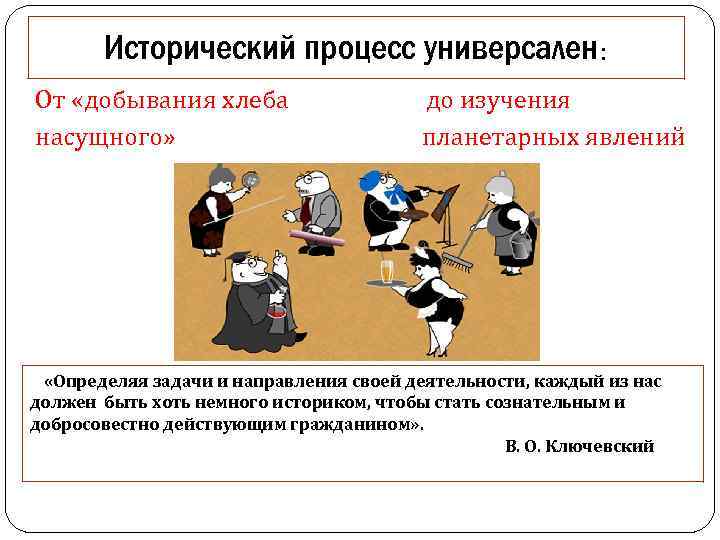 Исторический процесс универсален:

От «добывания хлеба насущного»

до изучения планетарных явлений

«Определяя задачи и направления своей деятельности, каждый из нас должен быть хоть немного историком, чтобы стать сознательным и добросовестно действующим гражданином».

В. О. Ключевский