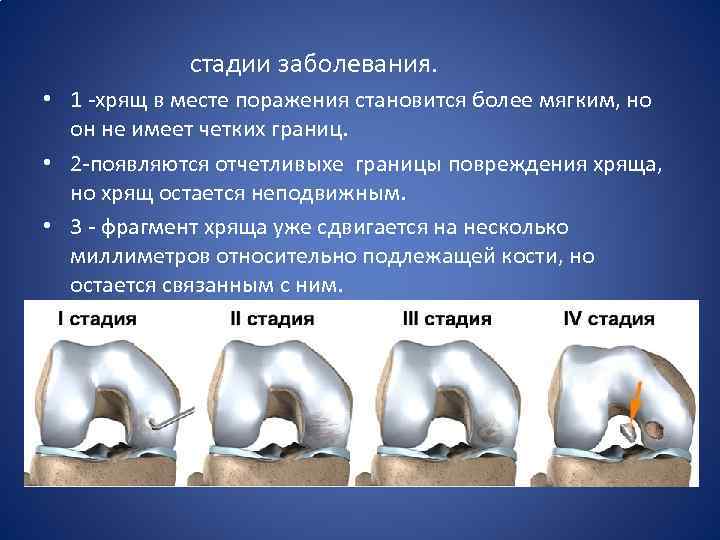 стадии заболевания.

• 1 -хрящ в месте поражения становится более мягким, но он не имеет четких границ.

• 2-появляются отчетливыхе границы повреждения хряща, но хрящ остается неподвижным.

• 3 - фрагмент хряща уже сдвигается на несколько миллиметров относительно подлежащей кости, но остается связанным с ним.

I стадия

II стадия

III стадия

IV стадия