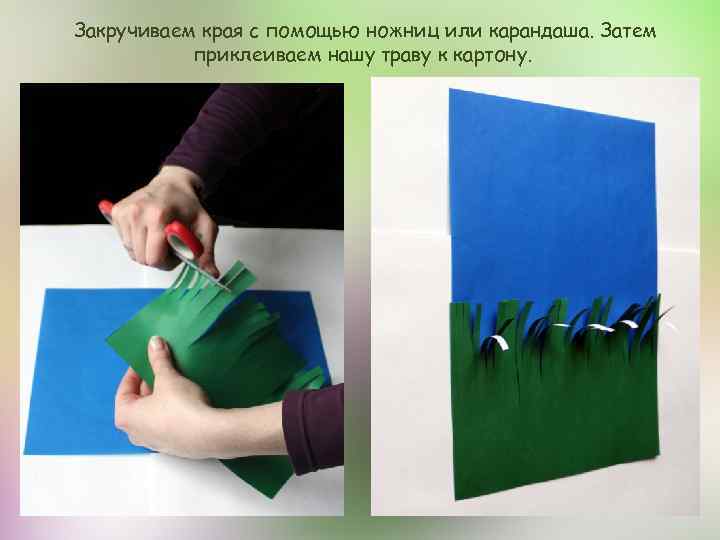 Закручиваем края с помощью ножниц или карандаша. Затем приклеиваем нашу траву к картону.