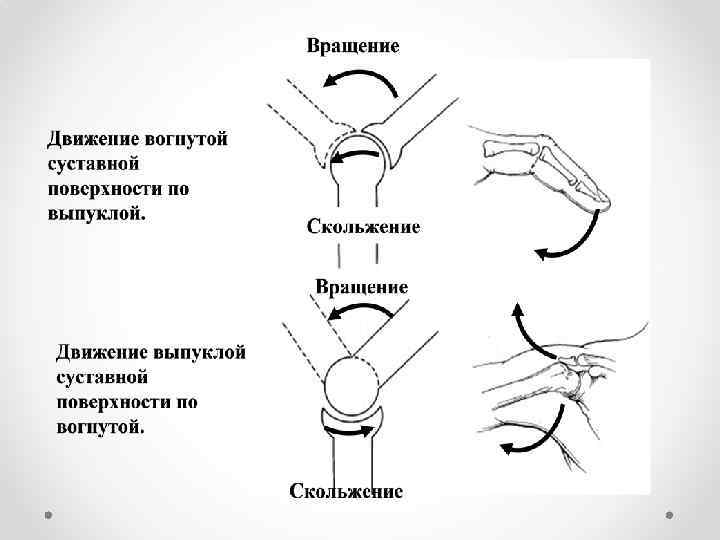 Вращение

Движение вогнутой суставной поверхности по выпуклой.

Скольжение

Вращение

Движение выпуклой суставной поверхности по вогнутой.

Скольжение