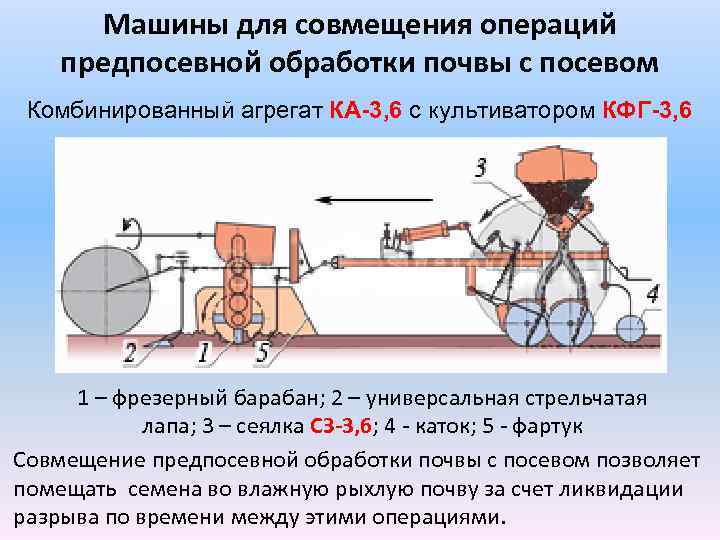 Машины для совмещения операций предпосевной обработки почвы с посевом

Комбинированный агрегат КА-3,6 с культиватором КФГ-3,6

3

4

2

1

5

1 – фрезерный барабан; 2 – универсальная стрельчатая лапа; 3 – сеялка СЗ-3,6; 4 - каток; 5 - фартук

Совмещение предпосевной обработки почвы с посевом позволяет помещать семена во влажную рыхлую почву за счет ликвидации разрыва по времени между этими операциями.