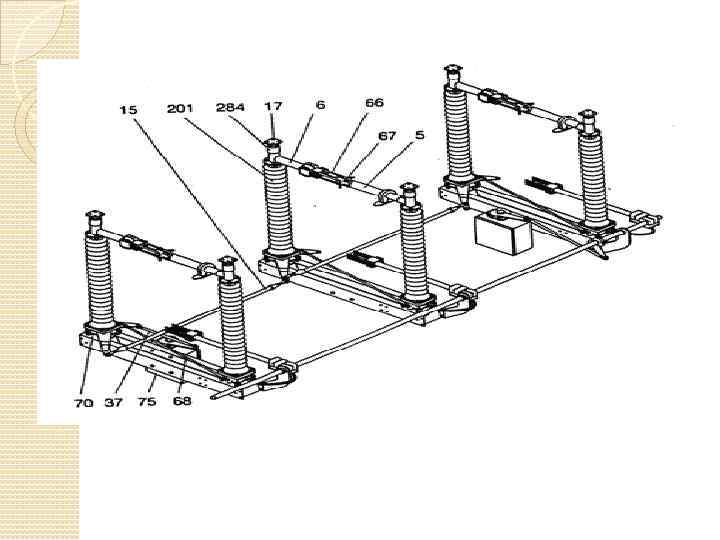 15 201 284 17 6 66 67 5

70 37 75 68