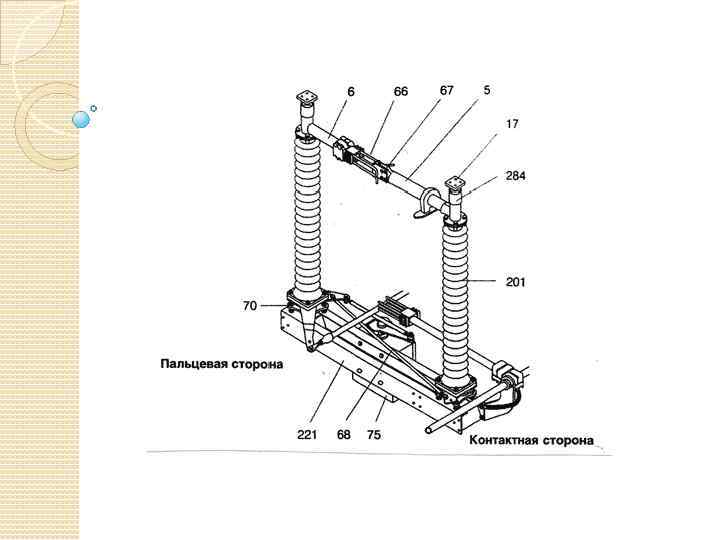 6
66
67
5
17
284
201
70
Пальцевая сторона
221
68
75
Контактная сторона