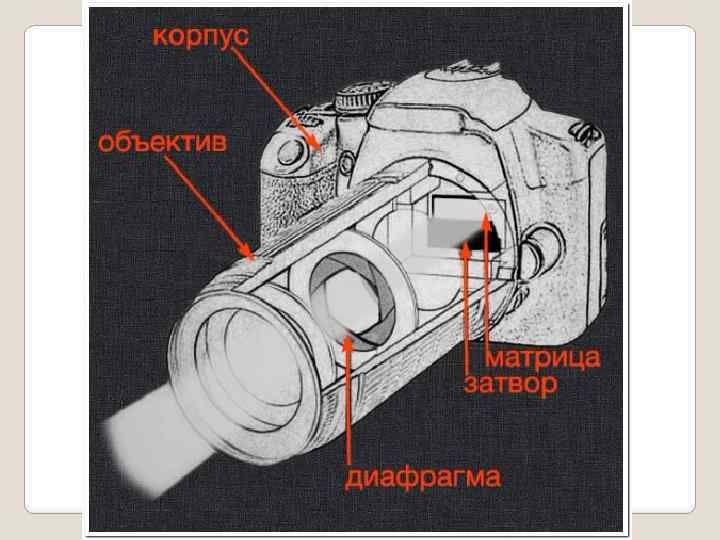 корпус
объектив
матрица
затвор
диафрагма