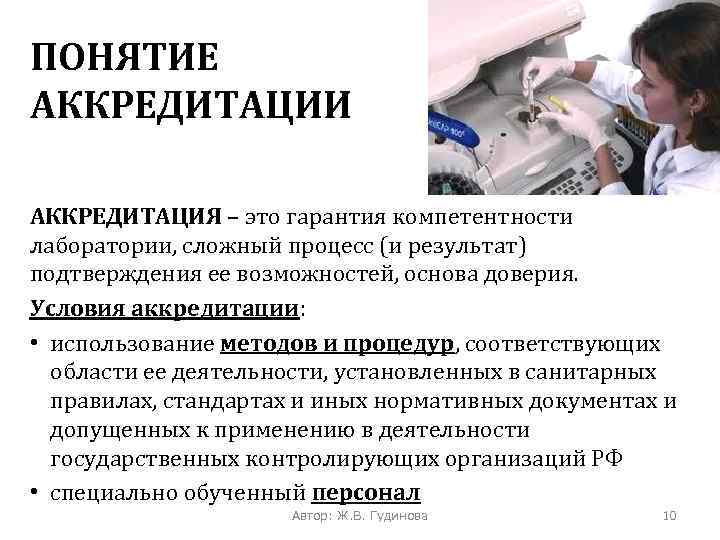 ПОНЯТИЕ АККРЕДИТАЦИИ

АККРЕДИТАЦИЯ – это гарантия компетентности лаборатории, сложный процесс (и результат) подтверждения ее возможностей, основа доверия.

Условия аккредитации:

• использование методов и процедур, соответствующих области ее деятельности, установленных в санитарных правилах, стандартах и иных нормативных документах и допущенных к применению в деятельности государственных контролирующих организаций РФ

• специально обученный персонал

Автор: Ж.В. Гудинова

10