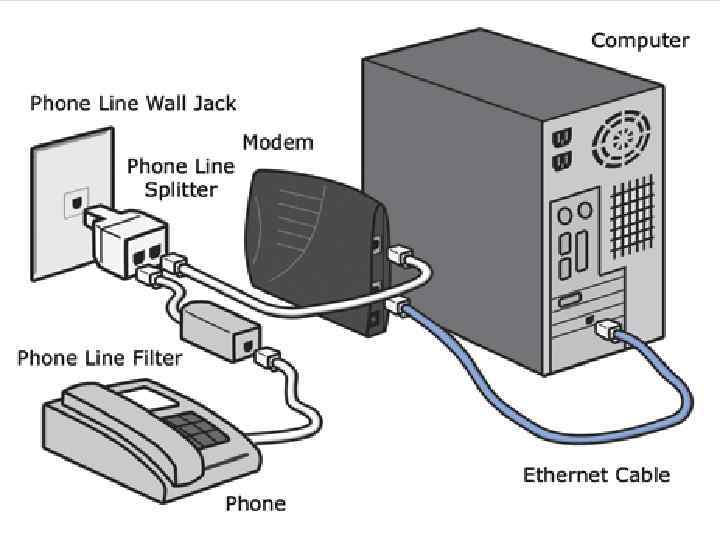 Computer

Phone Line Wall Jack

Modem

Phone Line Splitter

Phone Line Filter

Ethernet Cable

Phone