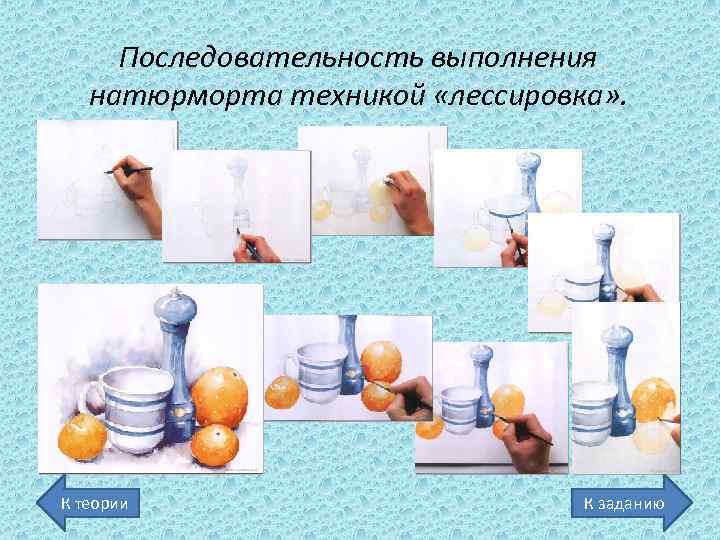 Последовательность выполнения натюрморта техникой «лессировка».

К теории

К заданию