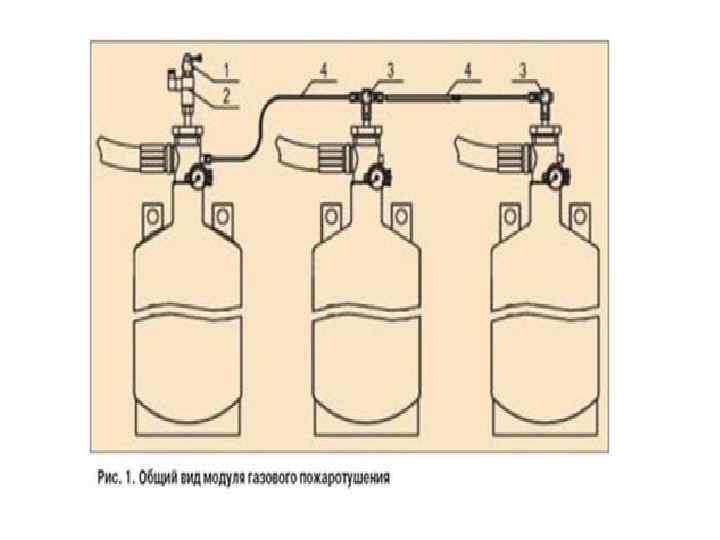 1
2
4
3
4
3

Рис. 1. Общий вид модуля газового пожаротушения