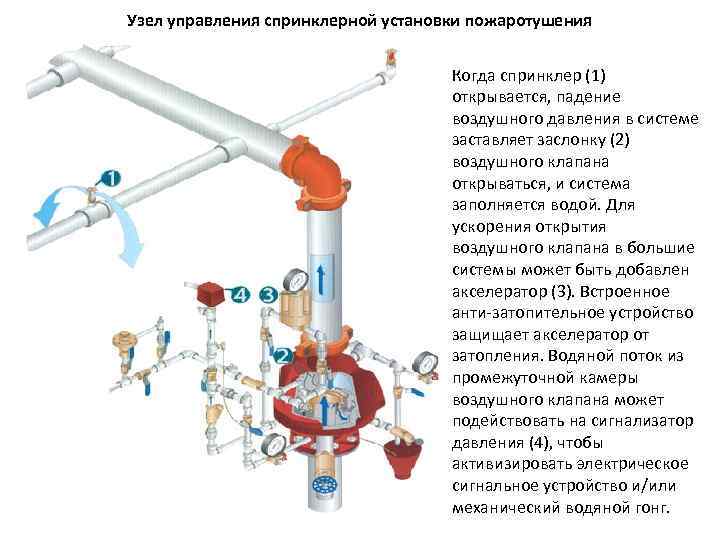 Узел управления спринклерной установки пожаротушения

1

4

3

2

Когда спринклер (1) открывается, падение воздушного давления в системе заставляет заслонку (2) воздушного клапана открываться, и система заполняется водой. Для ускорения открытия воздушного клапана в большие системы может быть добавлен акселератор (3). Встроенное анти-затопительное устройство защищает акселератор от затопления. Водяной поток из промежуточной камеры воздушного клапана может подействовать на сигнализатор давления (4), чтобы активизировать электрическое сигнальное устройство и/или механический водяной гонг.