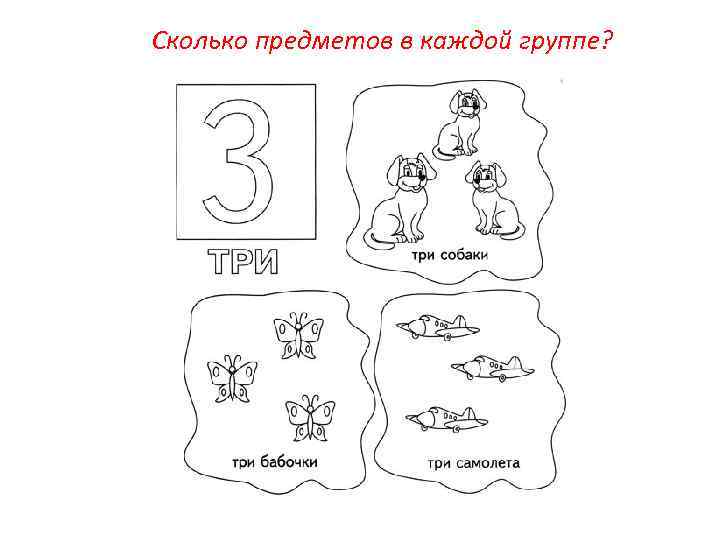 Сколько предметов в каждой группе?

3

ТРИ

три собаки

три бабочки

три самолета