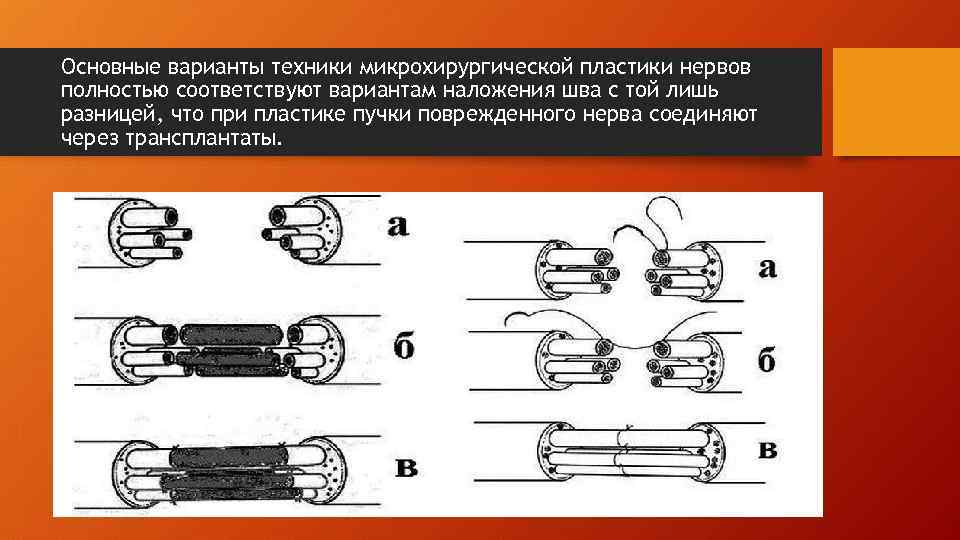 Основные варианты техники микрохирургической пластики нервов полностью соответствуют вариантам наложения шва с той лишь разницей, что при пластике пучки поврежденного нерва соединяют через трансплантаты.

а

б

в

а

б

в