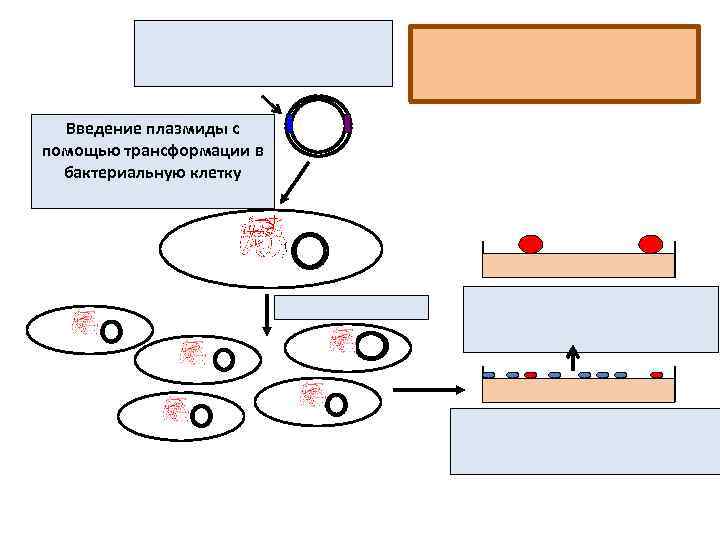 Введение плазмиды с помощью трансформации в бактериальную клетку