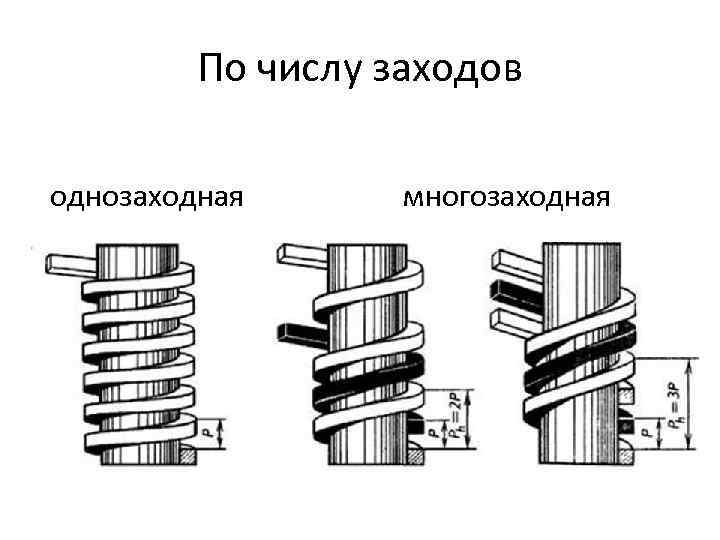 По числу заходов

однозаходная

многозаходная

$P$

$P$

$P_h = 2P$

$P$

$P_h = 3P$