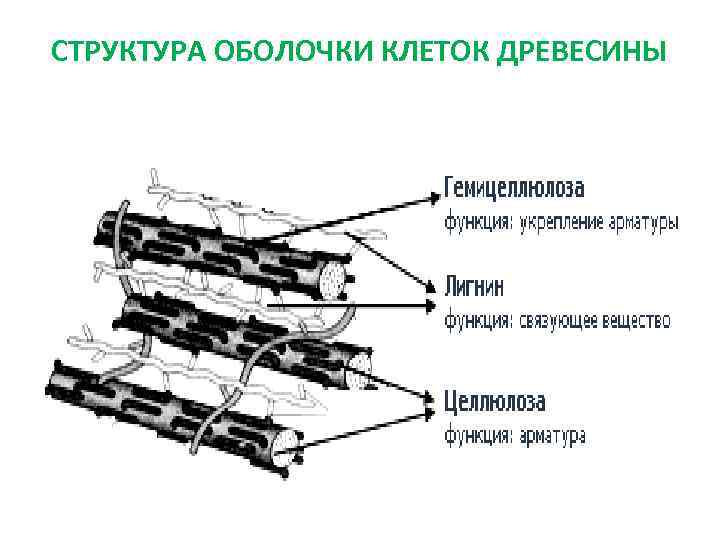 СТРУКТУРА ОБОЛОЧКИ КЛЕТОК ДРЕВЕСИНЫ

Гемицеллюлоза
функция: укрепление арматуры

Лигнин
функция: связующее вещество

Целлюлоза
функция: арматура