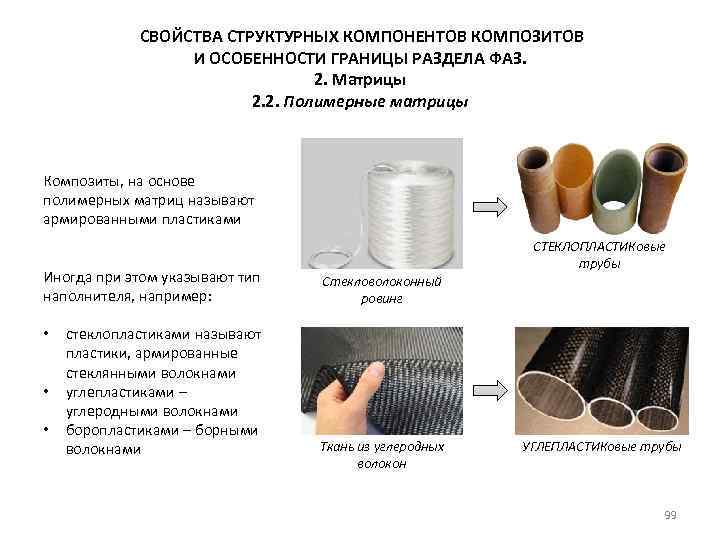 СВОЙСТВА СТРУКТУРНЫХ КОМПОНЕНТОВ КОМПОЗИТОВ И ОСОБЕННОСТИ ГРАНИЦЫ РАЗДЕЛА ФАЗ.
2. Матрицы
2.2. Полимерные матрицы

Композиты, на основе полимерных матриц называют армированными пластиками

Иногда при этом указывают тип наполнителя, например:

• стеклопластиками называют пластики, армированные стеклянными волокнами
• углепластиками – углеродными волокнами
• боропластиками – борными волокнами

Стекловолоконный ровинг

СТЕКЛОПЛАСТИКовые трубы

Ткань из углеродных волокон

УГЛЕПЛАСТИКовые трубы

99