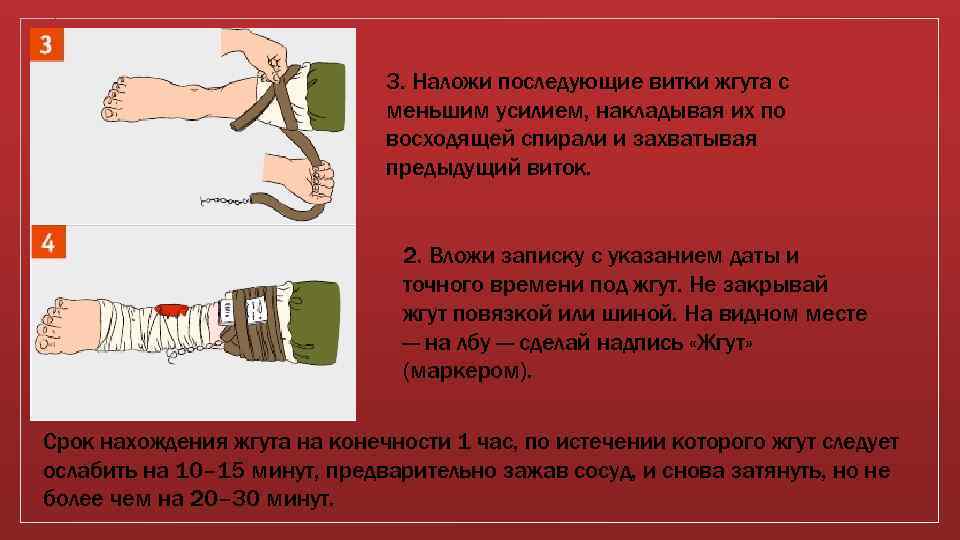 3

3. Наложи последующие витки жгута с меньшим усилием, накладывая их по восходящей спирали и захватывая предыдущий виток.

4

2. Вложи записку с указанием даты и точного времени под жгут. Не закрывай жгут повязкой или шиной. На видном месте — на лбу — сделай надпись «Жгут» (маркером).

Срок нахождения жгута на конечности 1 час, по истечении которого жгут следует ослабить на 10–15 минут, предварительно зажав сосуд, и снова затянуть, но не более чем на 20–30 минут.