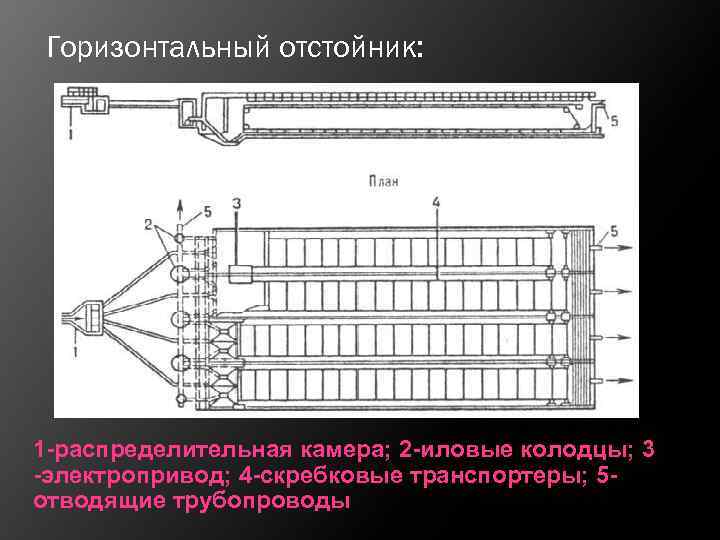 Горизонтальный отстойник:

1

5

План

2

5

3

4

5

1

1-распределительная камера; 2-иловые колодцы; 3 -электропривод; 4-скребковые транспортеры; 5-отводящие трубопроводы