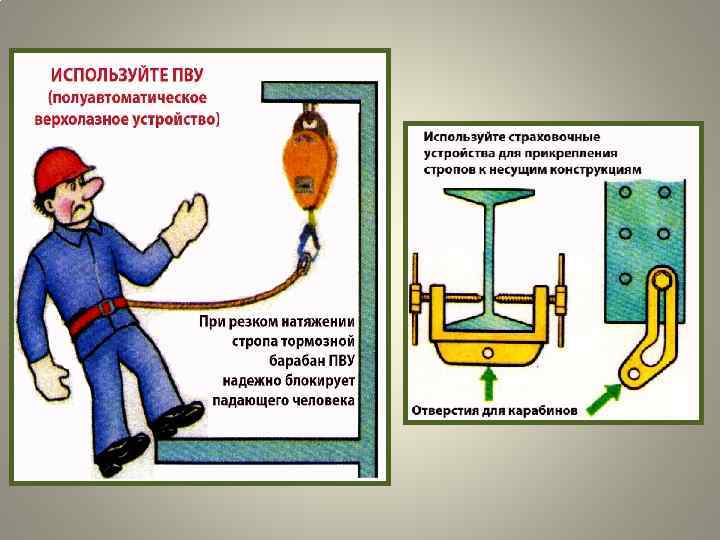 ИСПОЛЬЗУЙТЕ ПВУ
(полуавтоматическое верхолазное устройство)

При резком натяжении стропа тормозной барабан ПВУ надежно блокирует падающего человека

Используйте страховочные устройства для прикрепления стропов к несущим конструкциям

Отверстия для карабинов