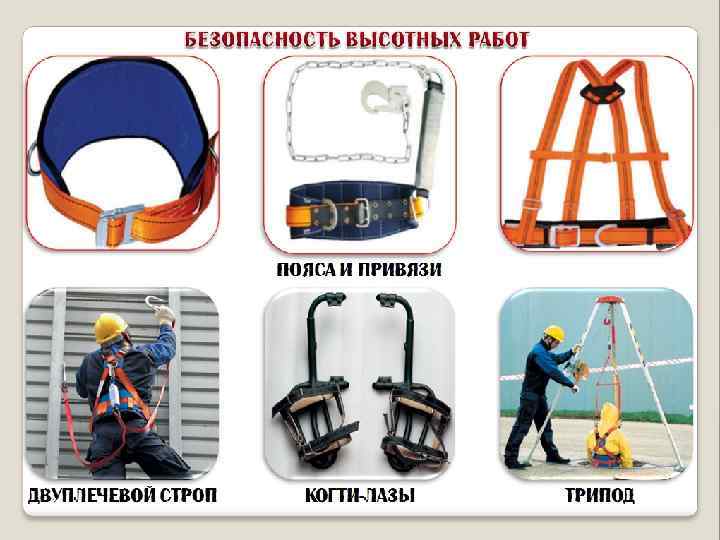 БЕЗОПАСНОСТЬ ВЫСОТНЫХ РАБОТ

ПОЯСА И ПРИВЯЗИ

ДВУПЛЕЧЕВОЙ СТРОП

КОГТИ-ЛАЗЫ

ТРИПОД