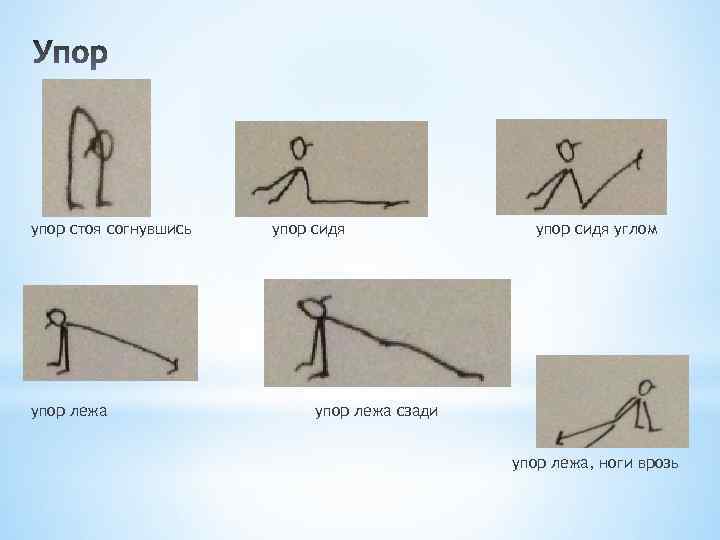 Упор

упор стоя согнувшись

упор сидя

упор сидя углом

упор лежа

упор лежа сзади

упор лежа, ноги врозь