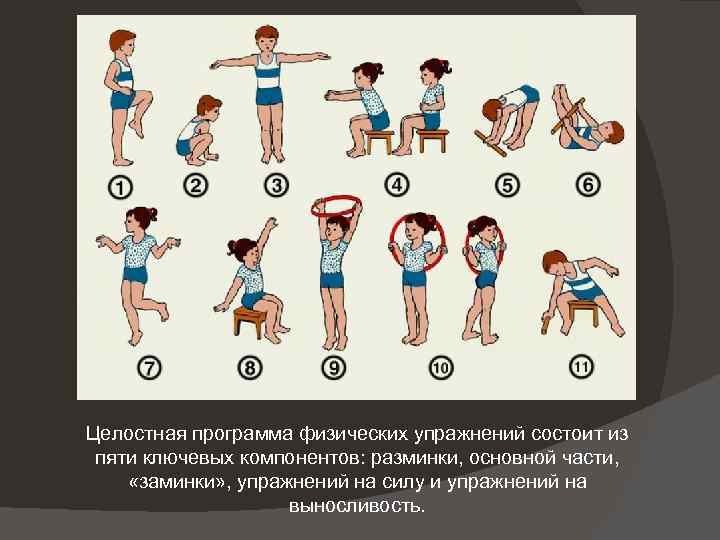 1 2 3 4 5 6

7 8 9 10 11

Целостная программа физических упражнений состоит из пяти ключевых компонентов: разминки, основной части, «заминки», упражнений на силу и упражнений на выносливость.