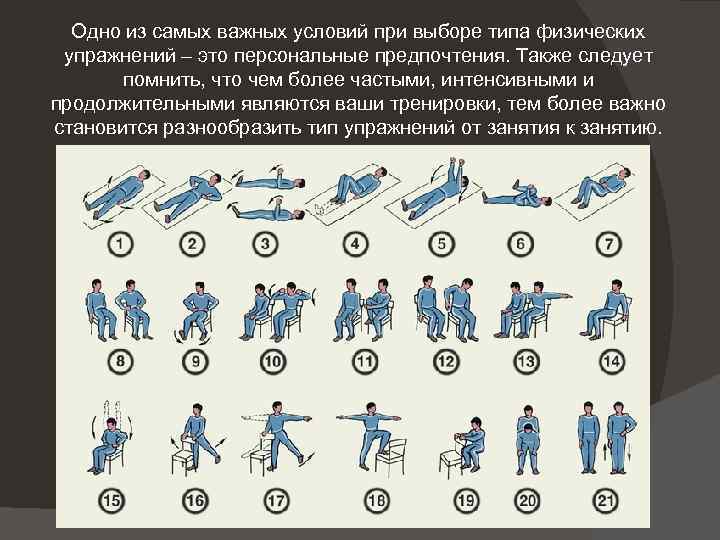 Одно из самых важных условий при выборе типа физических упражнений – это персональные предпочтения. Также следует помнить, что чем более частыми, интенсивными и продолжительными являются ваши тренировки, тем более важно становится разнообразить тип упражнений от занятия к занятию.

1 2 3 4 5 6 7

8 9 10 11 12 13 14

15 16 17 18 19 20 21