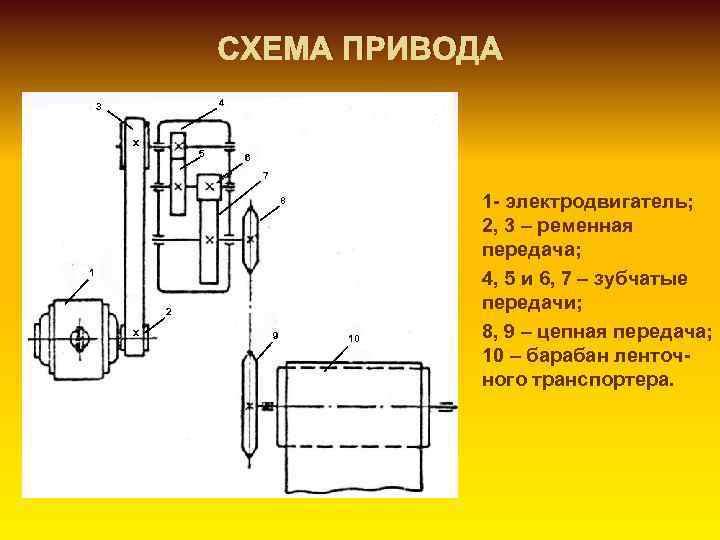 СХЕМА ПРИВОДА

3
4
5
6
7
8
1
2
9
10

1- электродвигатель;
2, 3 – ременная передача;
4, 5 и 6, 7 – зубчатые передачи;
8, 9 – цепная передача;
10 – барабан ленточного транспортера.