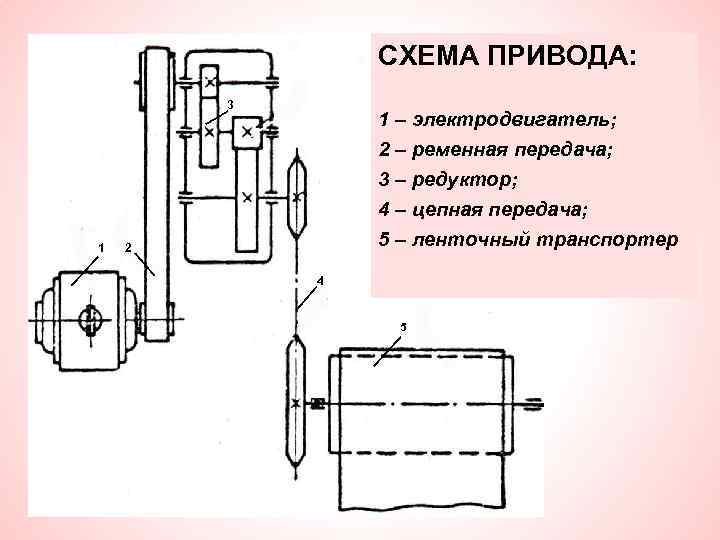 СХЕМА ПРИВОДА:

1 – электродвигатель;
2 – ременная передача;
3 – редуктор;
4 – цепная передача;
5 – ленточный транспортер

3
1
2
4
5