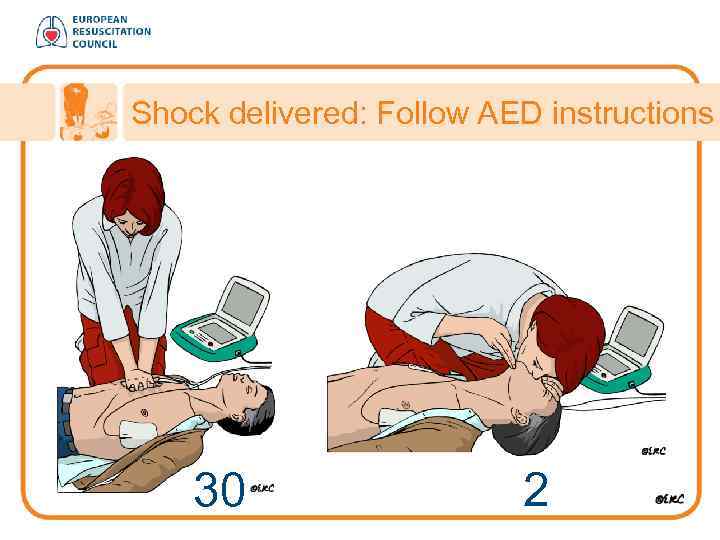 EUROPEAN RESUSCITATION COUNCIL

Shock delivered: Follow AED instructions

30 ©ERC

©ERC

2

©ERC