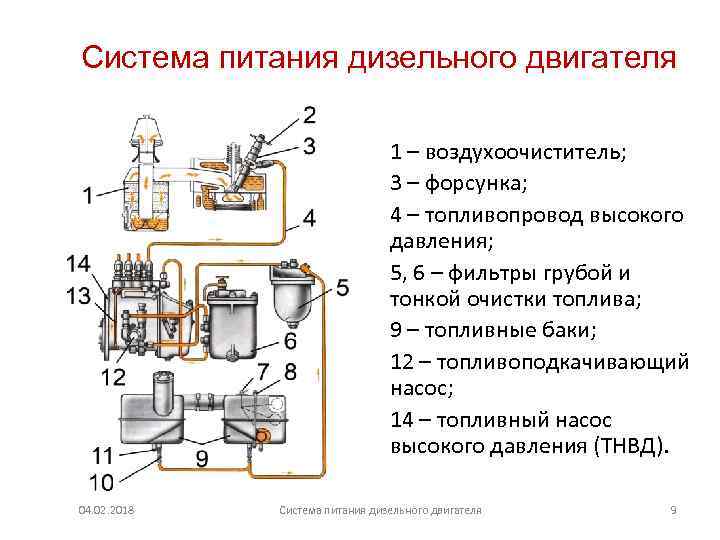 Система питания дизельного двигателя

2
3
1
4
14
13
5
6
12
7
8
11
9
10

1 – воздухоочиститель;

3 – форсунка;

4 – топливопровод высокого давления;

5, 6 – фильтры грубой и тонкой очистки топлива;

9 – топливные баки;

12 – топливоподкачивающий насос;

14 – топливный насос высокого давления (ТНВД).

04.02.2018 Система питания дизельного двигателя 9