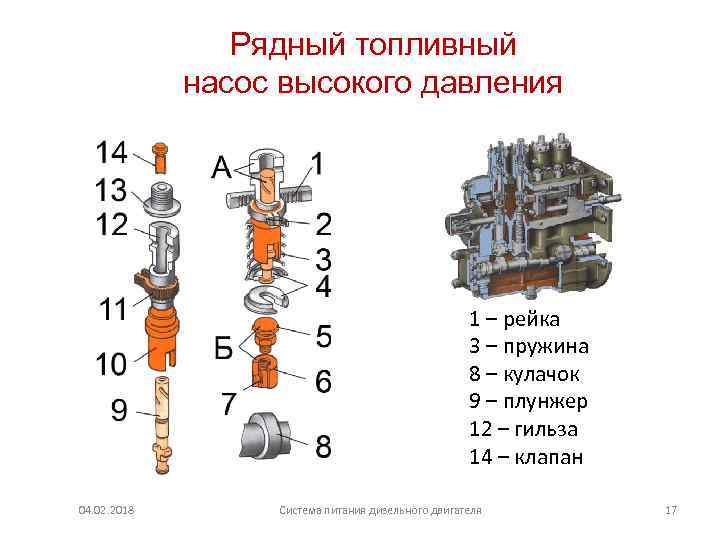 Рядный топливный насос высокого давления

14
13
12
11
10
9

А
1
2
3
4
Б
5
6
7
8

1 – рейка
3 – пружина
8 – кулачок
9 – плунжер
12 – гильза
14 – клапан

04.02.2018
Система питания дизельного двигателя
17