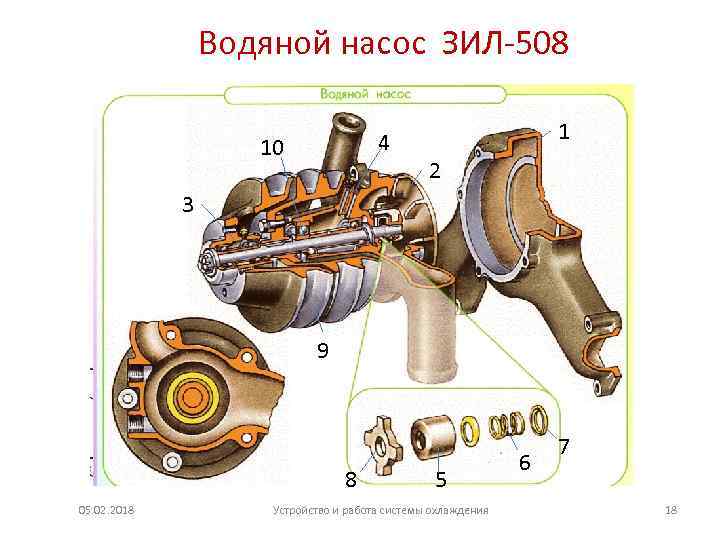 Водяной насос ЗИЛ-508

Водяной насос

1
10
4
2
3
9
8
5
6
7

05.02.2018

Устройство и работа системы охлаждения

18