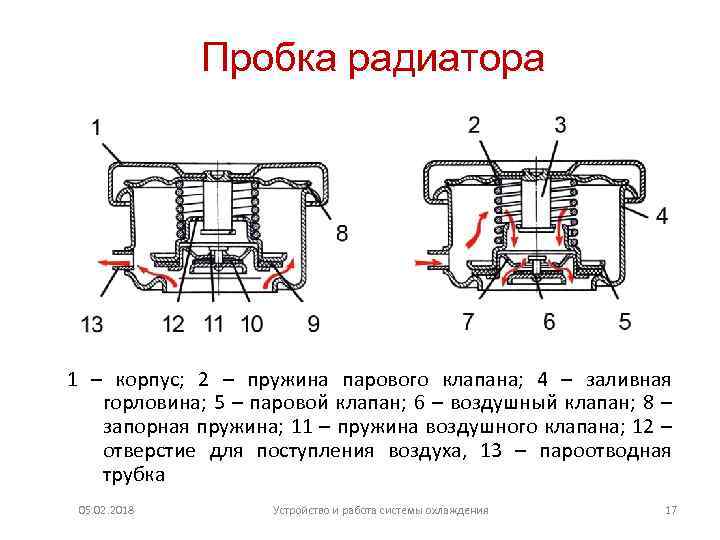 Пробка радиатора

1
8
13
12
11
10
9

2
3
4
7
6
5

1 – корпус; 2 – пружина парового клапана; 4 – заливная горловина; 5 – паровой клапан; 6 – воздушный клапан; 8 – запорная пружина; 11 – пружина воздушного клапана; 12 – отверстие для поступления воздуха, 13 – пароотводная трубка

05.02.2018
Устройство и работа системы охлаждения
17