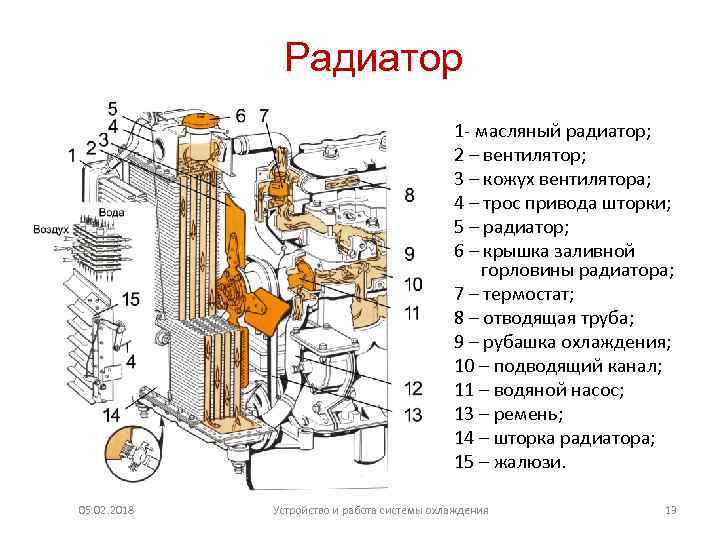 Радиатор

5
4
3
2
1
6
7
8
9
10
11
12
13
14
15
4
Вода
Воздух

1- масляный радиатор;
2 – вентилятор;
3 – кожух вентилятора;
4 – трос привода шторки;
5 – радиатор;
6 – крышка заливной горловины радиатора;
7 – термостат;
8 – отводящая труба;
9 – рубашка охлаждения;
10 – подводящий канал;
11 – водяной насос;
13 – ремень;
14 – шторка радиатора;
15 – жалюзи.

05.02.2018
Устройство и работа системы охлаждения
13