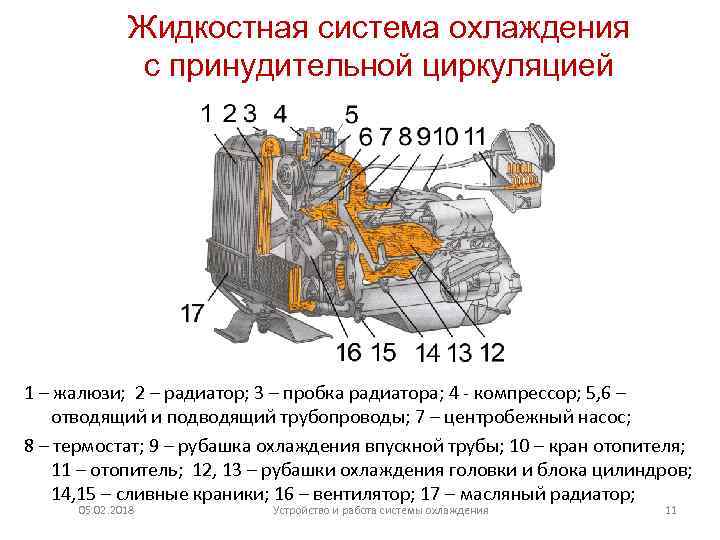 Жидкостная система охлаждения с принудительной циркуляцией

1 2 3 4 5 6 7 8 9 10 11

17

16 15 14 13 12

1 – жалюзи; 2 – радиатор; 3 – пробка радиатора; 4 - компрессор; 5,6 – отводящий и подводящий трубопроводы; 7 – центробежный насос;

8 – термостат; 9 – рубашка охлаждения впускной трубы; 10 – кран отопителя; 11 – отопитель; 12, 13 – рубашки охлаждения головки и блока цилиндров; 14,15 – сливные краники; 16 – вентилятор; 17 – масляный радиатор;

05.02.2018 Устройство и работа системы охлаждения 11