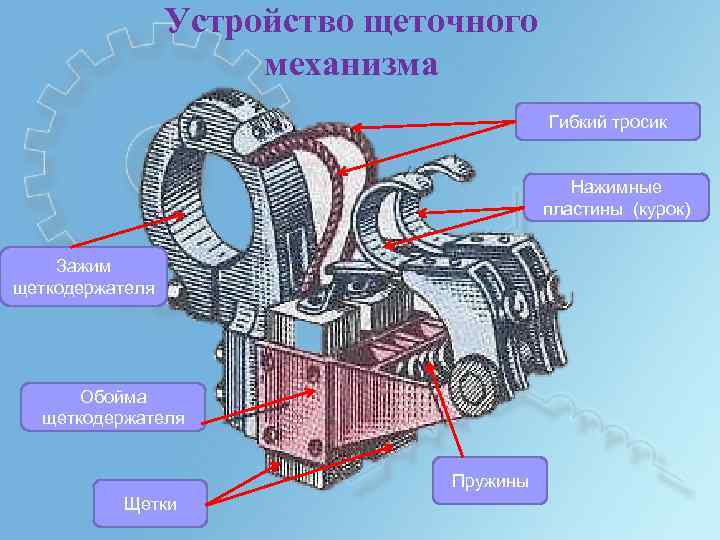 Устройство щеточного механизма

Гибкий тросик

Нажимные пластины (курок)

Зажим щеткодержателя

Обойма щеткодержателя

Пружины

Щетки