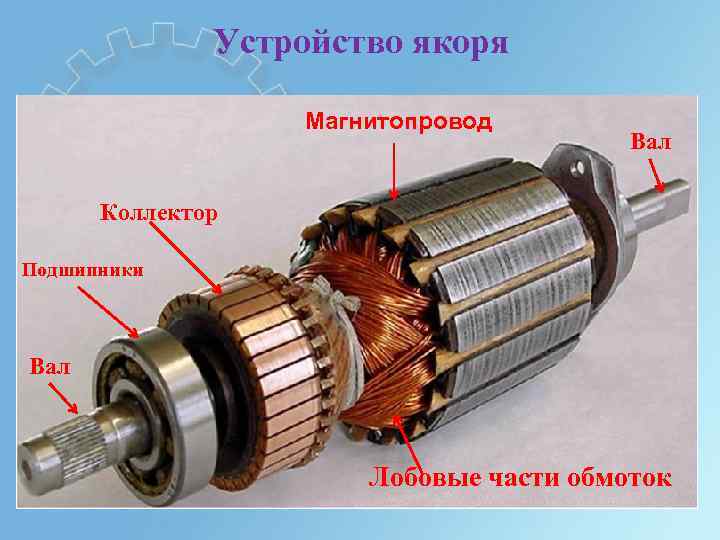 Устройство якоря

Магнитопровод

Вал

Коллектор

Подшипники

Вал

Лобовые части обмоток