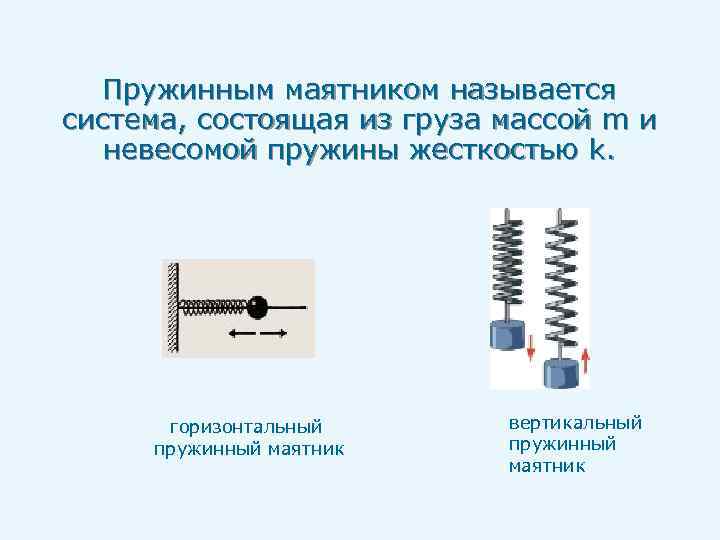 Пружинным маятником называется система, состоящая из груза массой m и невесомой пружины жесткостью k.

горизонтальный пружинный маятник

вертикальный пружинный маятник