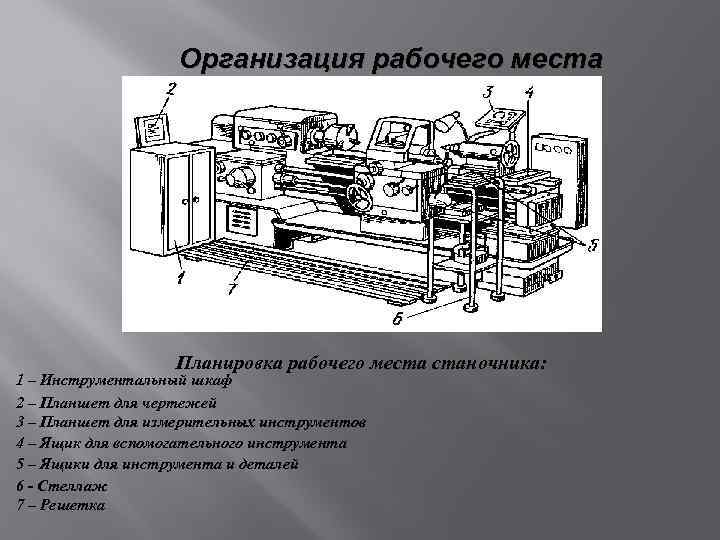 Организация рабочего места

2
3
4
5
1
7
6

Планировка рабочего места станочника:
1 – Инструментальный шкаф
2 – Планшет для чертежей
3 – Планшет для измерительных инструментов
4 – Ящик для вспомогательного инструмента
5 – Ящики для инструмента и деталей
6 - Стеллаж
7 – Решетка