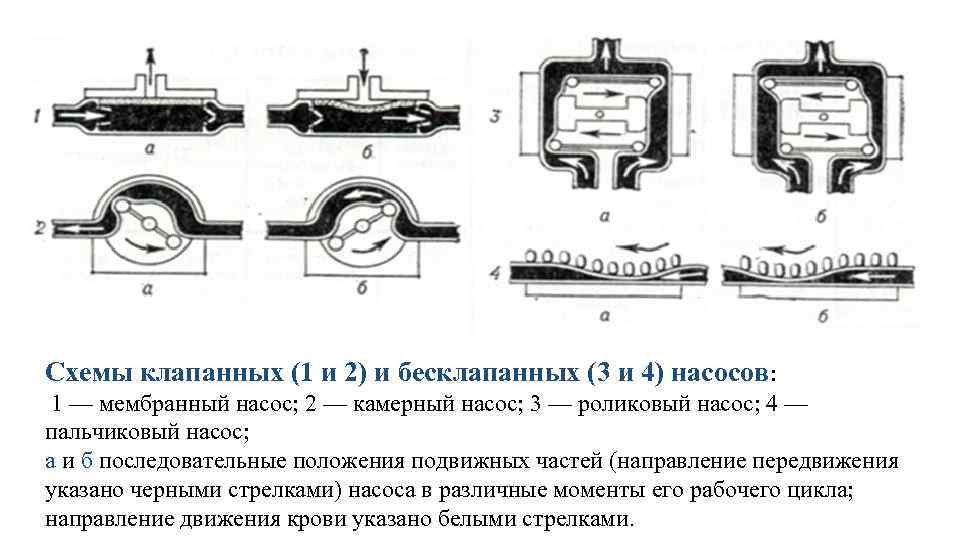 1
а
б
2
а
б
3
а
б
4
а
б

Схемы клапанных (1 и 2) и бесклапанных (3 и 4) насосов:
1 — мембранный насос; 2 — камерный насос; 3 — роликовый насос; 4 — пальчиковый насос;
а и б последовательные положения подвижных частей (направление передвижения указано черными стрелками) насоса в различные моменты его рабочего цикла; направление движения крови указано белыми стрелками.