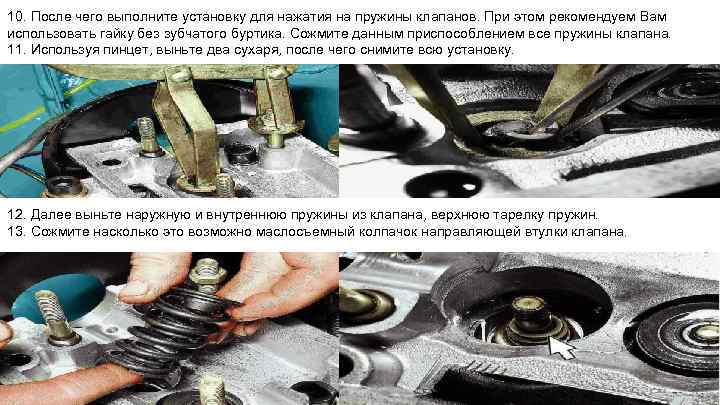 10. После чего выполните установку для нажатия на пружины клапанов. При этом рекомендуем Вам использовать гайку без зубчатого буртика. Сожмите данным приспособлением все пружины клапана.
11. Используя пинцет, выньте два сухаря, после чего снимите всю установку.

12. Далее выньте наружную и внутреннюю пружины из клапана, верхнюю тарелку пружин.
13. Сожмите насколько это возможно маслосъемный колпачок направляющей втулки клапана.