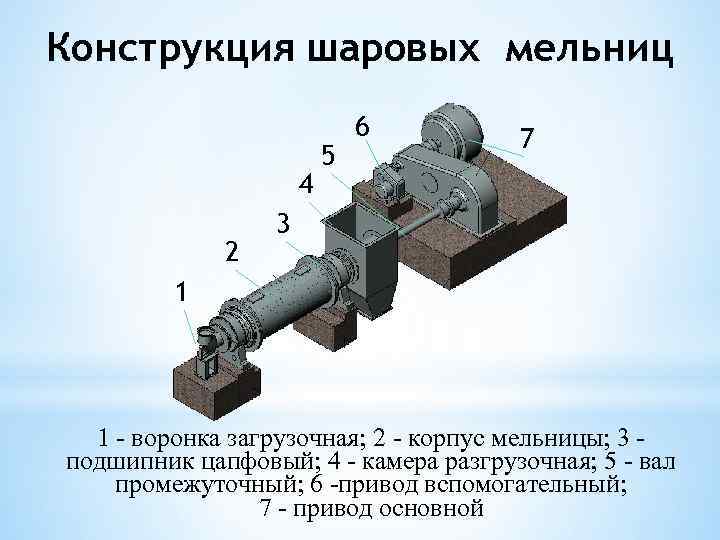 Конструкция шаровых мельниц

6
7
5
4
3
2
1

1 - воронка загрузочная; 2 - корпус мельницы; 3 - подшипник цапфовый; 4 - камера разгрузочная; 5 - вал промежуточный; 6 -привод вспомогательный; 7 - привод основной